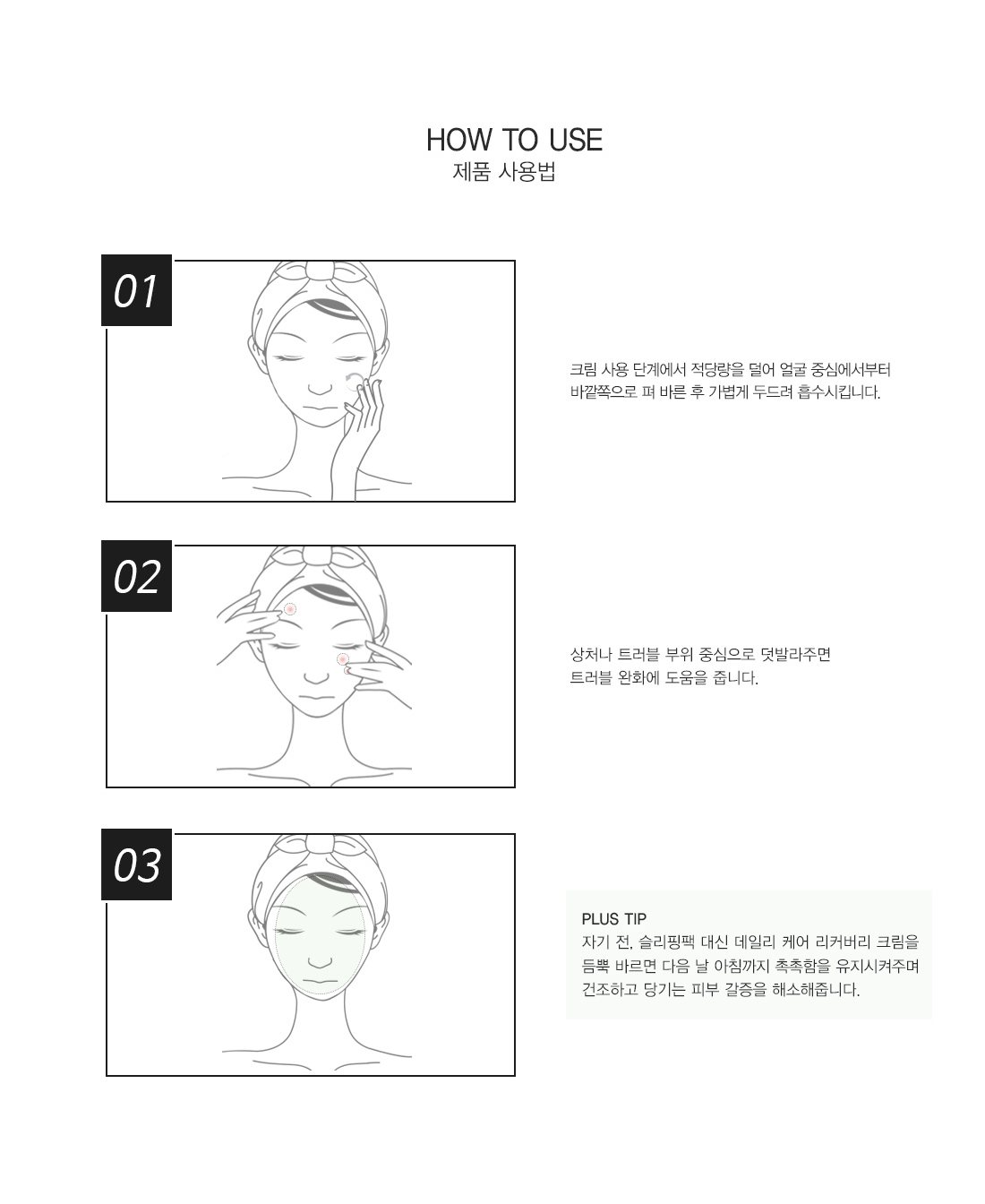 HOW TO USE
제품 사용법

01

크림 사용 단계에서 적당량을 덜어 얼굴 중심에서부터 바깥쪽으로 펴 바른 후 가볍게 두드려 흡수시킵니다.

02

상처나 트러블 부위 중심으로 덧발라주면 트러블 완화에 도움을 줍니다.

03

PLUS TIP
자기 전, 슬리핑팩 대신 데일리 케어 리커버리 크림을 듬뿍 바르면 다음 날 아침까지 촉촉함을 유지시켜주며 건조하고 당기는 피부 갈증을 해소해줍니다.