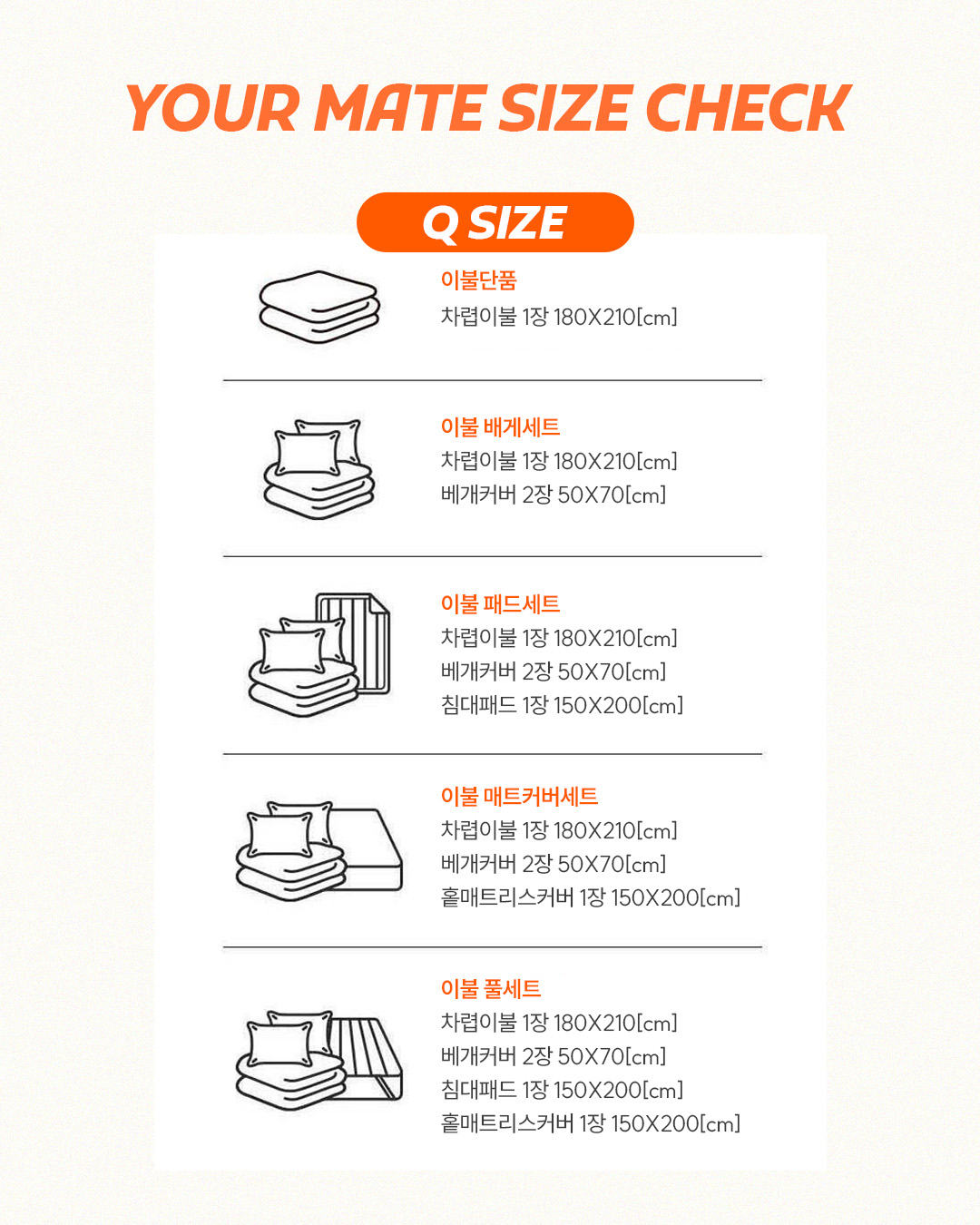 YOUR MATE SIZE CHECK

Q SIZE

이불단품
차렵이불 1장 180X210[cm]

이불 배게세트
차렵이불 1장 180X210[cm]
베개커버 2장 50X70[cm]

이불 패드세트
차렵이불 1장 180X210[cm]
베개커버 2장 50X70[cm]
침대패드 1장 150X200[cm]

이불 매트커버세트
차렵이불 1장 180X210[cm]
베개커버 2장 50X70[cm]
홑매트리스커버 1장 150X200[cm]

이불 풀세트
차렵이불 1장 180X210[cm]
베개커버 2장 50X70[cm]
침대패드 1장 150X200[cm]
홑매트리스커버 1장 150X200[cm]