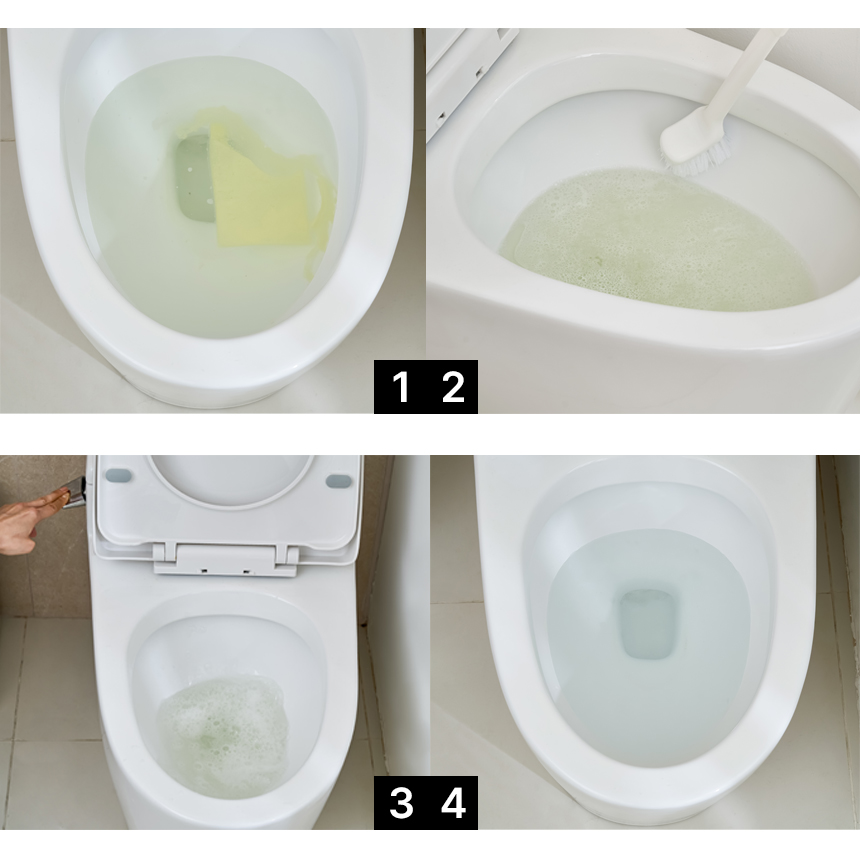 1 2

3 4